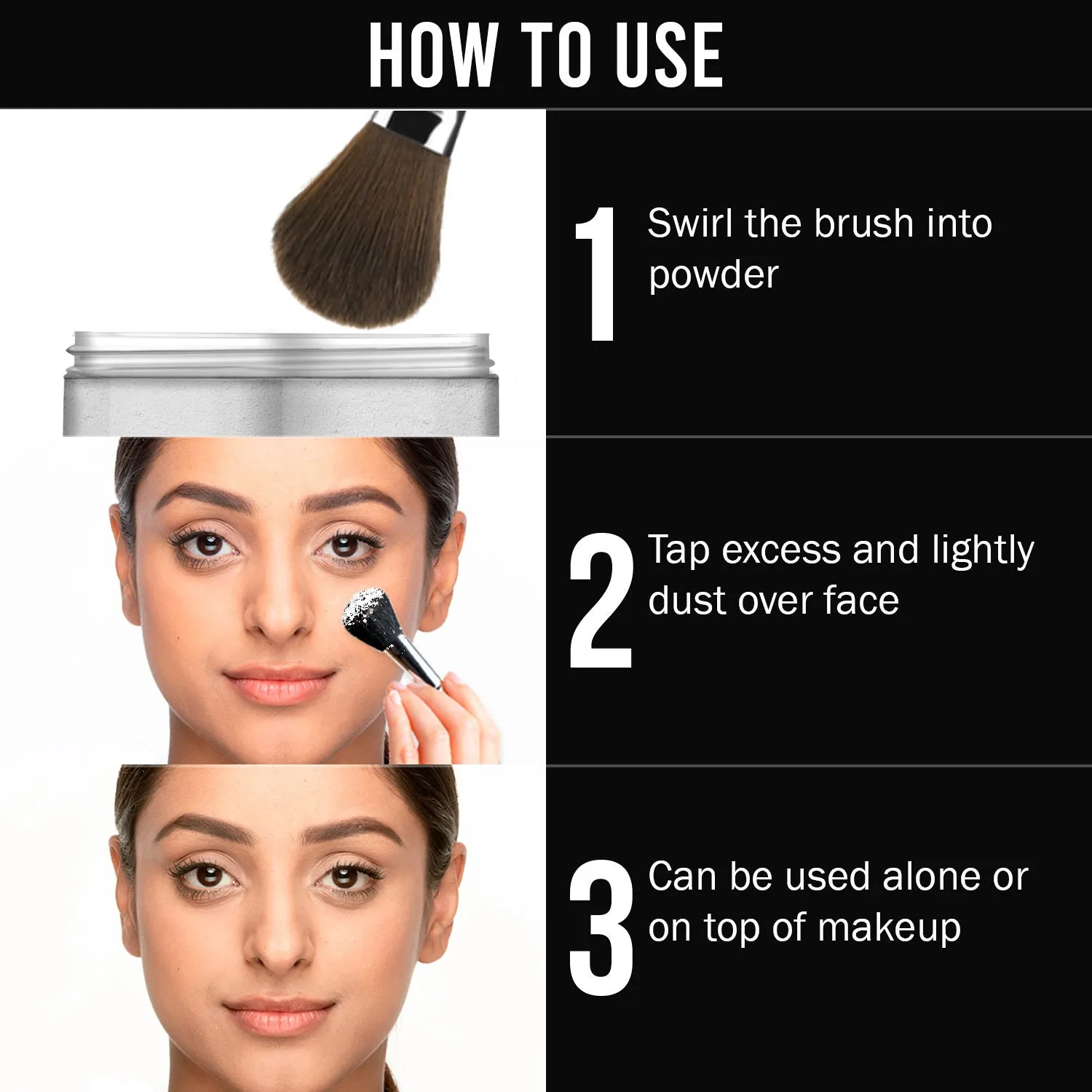 HOW TO USE

1 Swirl the brush into powder

2 Tap excess and lightly dust over face

3 Can be used alone or on top of makeup