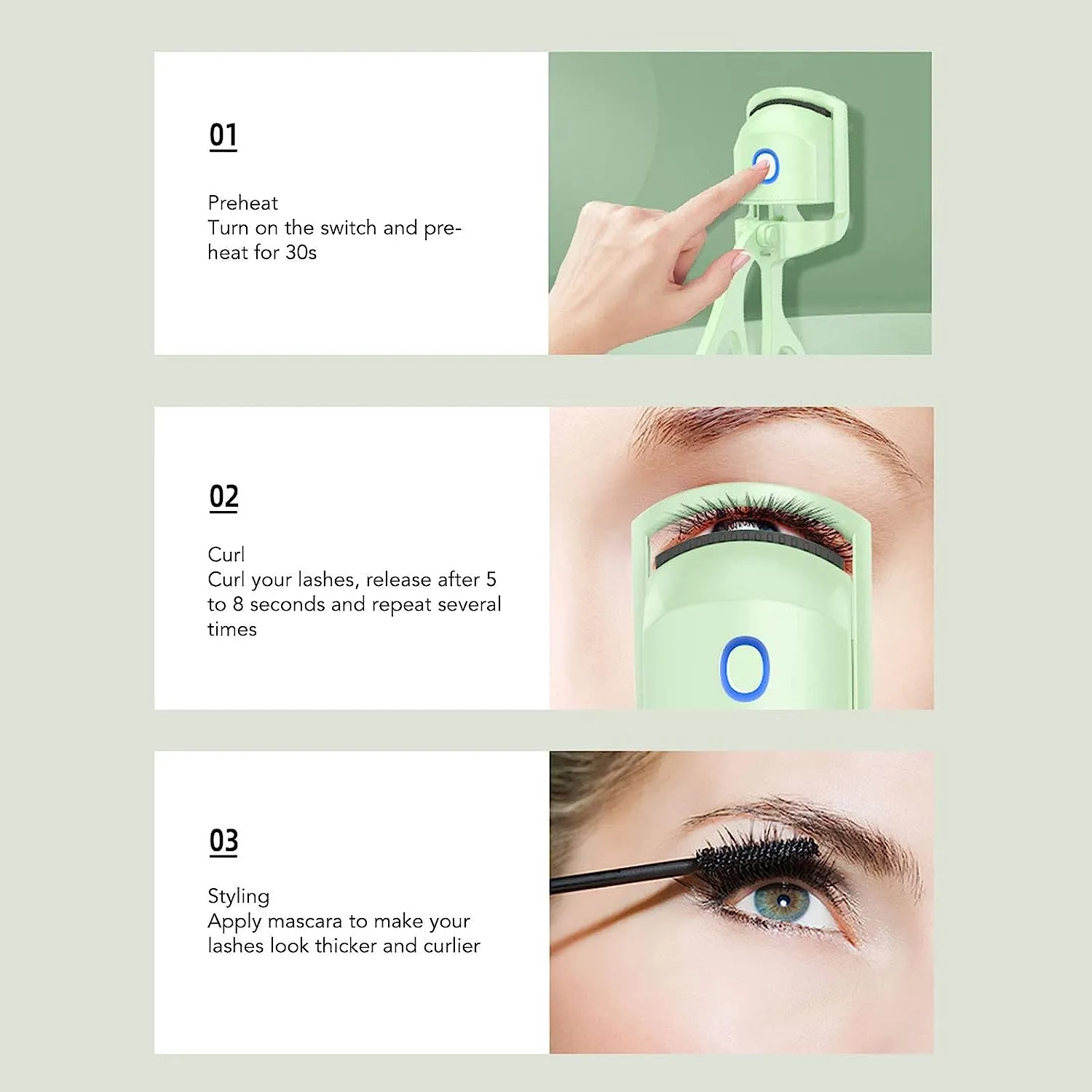 01

Preheat
Turn on the switch and preheat for 30s

02

Curl
Curl your lashes, release after 5 to 8 seconds and repeat several times

03

Styling
Apply mascara to make your lashes look thicker and curlier